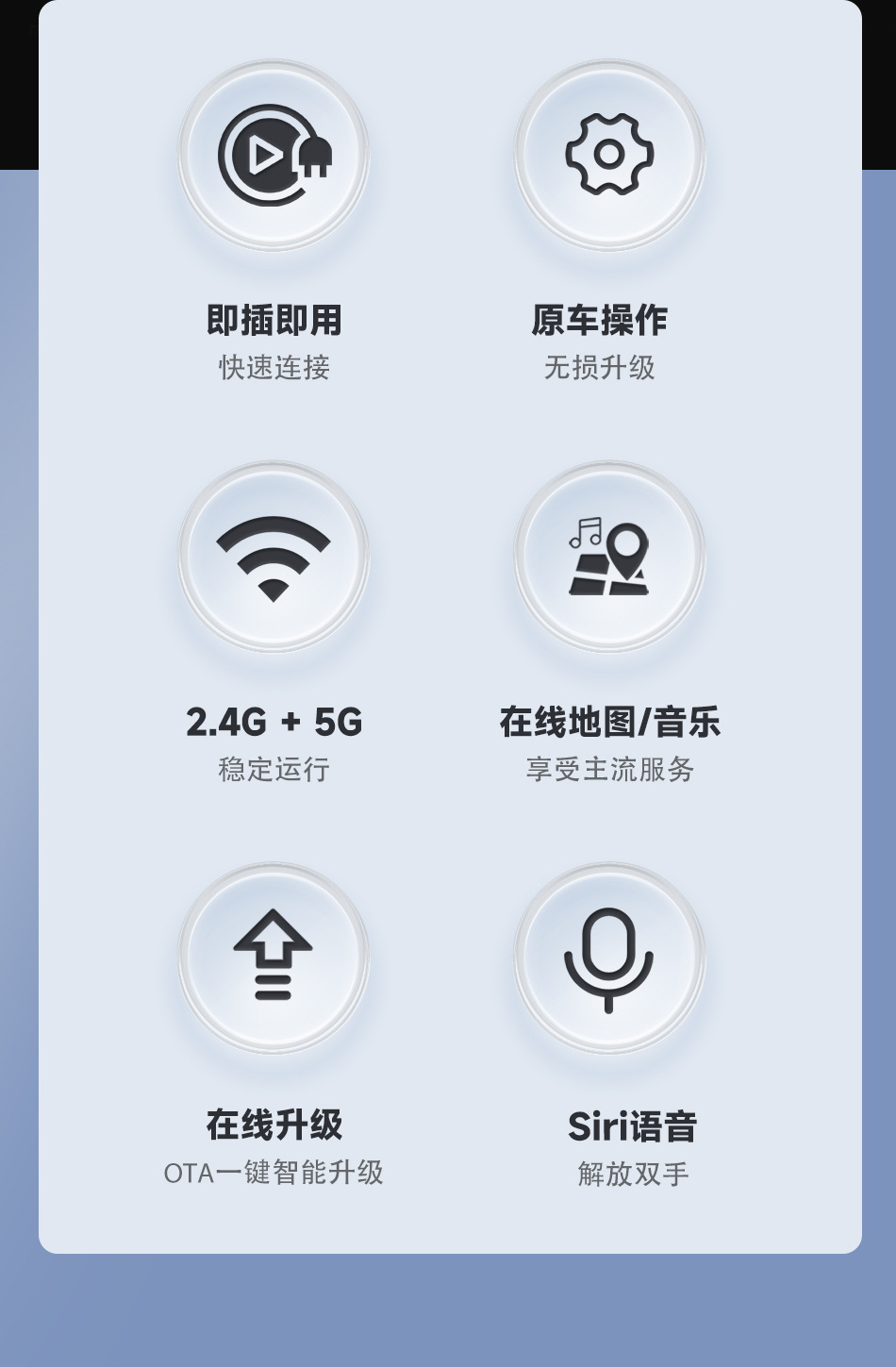 即插即用
快速连接

原车操作
无损升级

2.4G + 5G
稳定运行

在线地图/音乐
享受主流服务

在线升级
OTA一键智能升级

Siri语音
解放双手